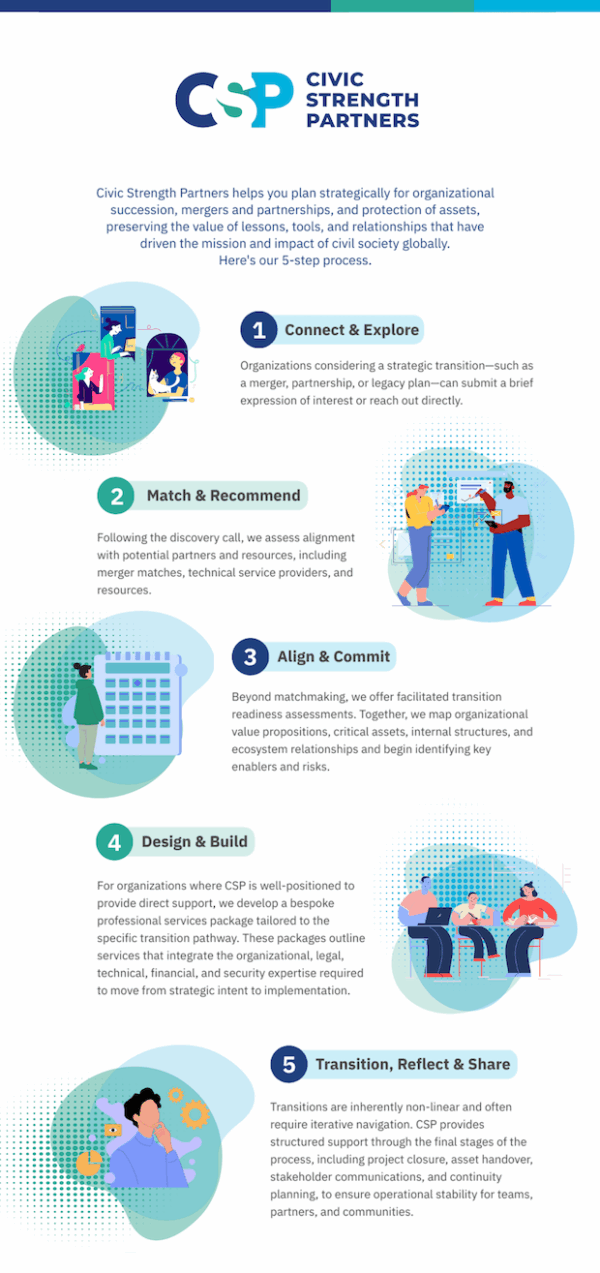 CSP CIVIC STRENGTH PARTNERS

Civic Strength Partners helps you plan strategically for organizational succession, mergers and partnerships, and protection of assets, preserving the value of lessons, tools, and relationships that have driven the mission and impact of civil society globally. Here's our 5-step process.

1 Connect & Explore

Organizations considering a strategic transition—such as a merger, partnership, or legacy plan—can submit a brief expression of interest or reach out directly.

2 Match & Recommend

Following the discovery call, we assess alignment with potential partners and resources, including merger matches, technical service providers, and resources.

3 Align & Commit

Beyond matchmaking, we offer facilitated transition readiness assessments. Together, we map organizational value propositions, critical assets, internal structures, and ecosystem relationships and begin identifying key enablers and risks.

4 Design & Build

For organizations where CSP is well-positioned to provide direct support, we develop a bespoke professional services package tailored to the specific transition pathway. These packages outline services that integrate the organizational, legal, technical, financial, and security expertise required to move from strategic intent to implementation.

5 Transition, Reflect & Share

Transitions are inherently non-linear and often require iterative navigation. CSP provides structured support through the final stages of the process, including project closure, asset handover, stakeholder communications, and continuity planning, to ensure operational stability for teams, partners, and communities.